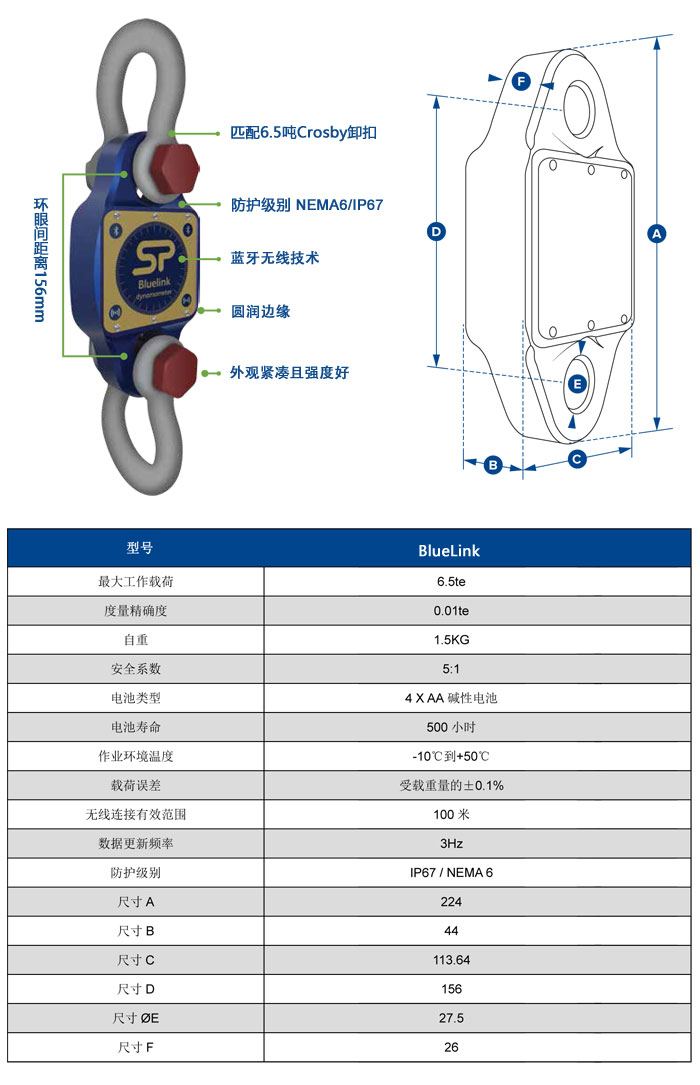 环眼间距离156mm

匹配6.5吨Crosby卸扣

防护级别 NEMA6/IP67

蓝牙无线技术

圆润边缘

外观紧凑且强度好

SP
Bluelink
dynamometer

F
D
A
E
B
C

| 型号 | BlueLink |
|---|---|
| 最大工作载荷 | 6.5te |
| 度量精确度 | 0.01te |
| 自重 | 1.5KG |
| 安全系数 | 5:1 |
| 电池类型 | 4 X AA 碱性电池 |
| 电池寿命 | 500 小时 |
| 作业环境温度 | -10℃到+50℃ |
| 载荷误差 | 受载重量的±0.1% |
| 无线连接有效范围 | 100 米 |
| 数据更新频率 | 3Hz |
| 防护级别 | IP67 / NEMA 6 |
| 尺寸 A | 224 |
| 尺寸 B | 44 |
| 尺寸 C | 113.64 |
| 尺寸 D | 156 |
| 尺寸 ØE | 27.5 |
| 尺寸 F | 26 |